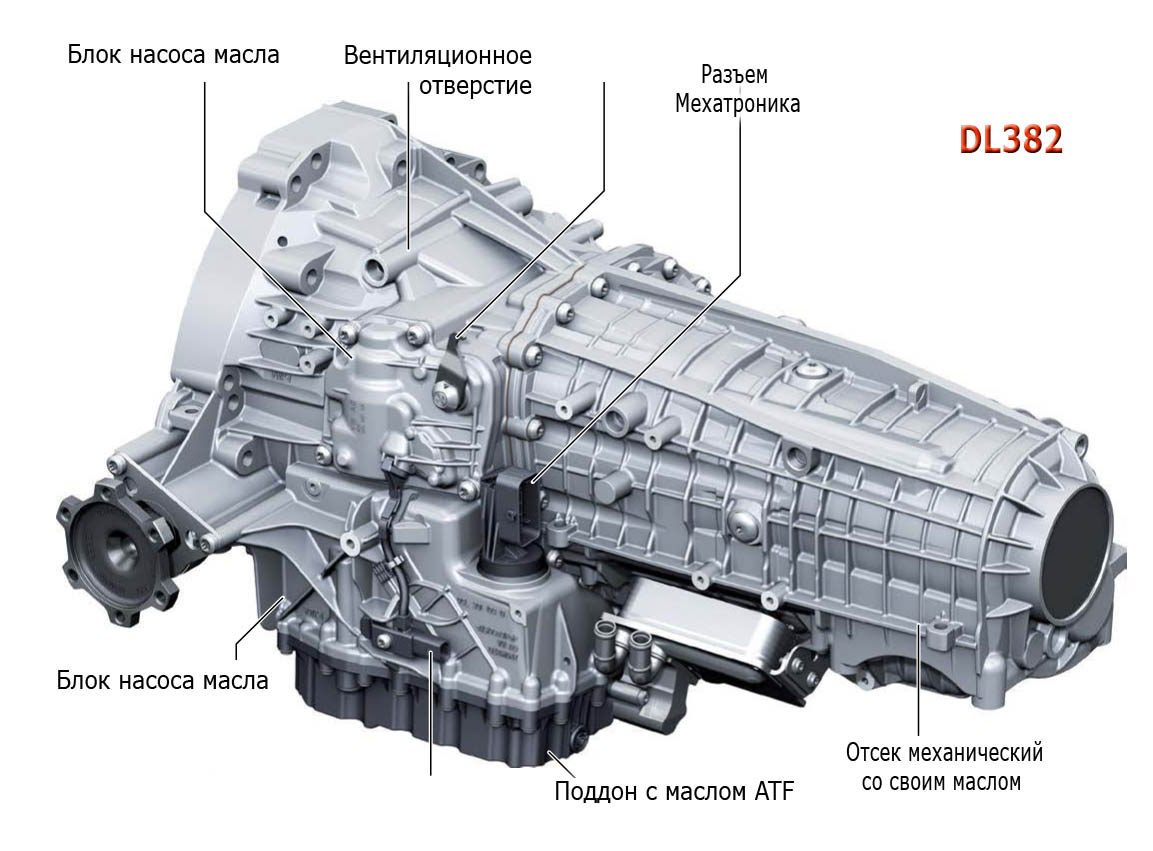 Блок насоса масла

Вентиляционное отверстие

Разъем Мехатроника

DL382

Блок насоса масла

Поддон с маслом ATF

Отсек механический со своим маслом