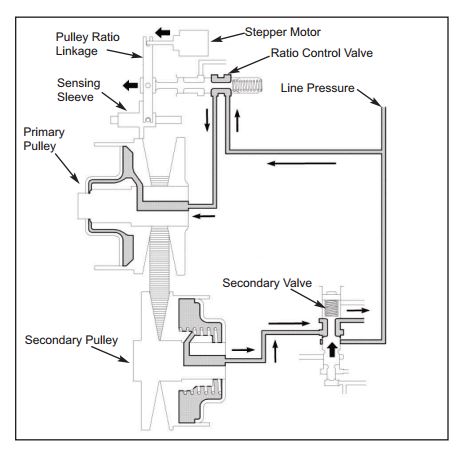 Pulley Ratio Linkage

Stepper Motor

Ratio Control Valve

Sensing Sleeve

Line Pressure

Primary Pulley

Secondary Valve

Secondary Pulley