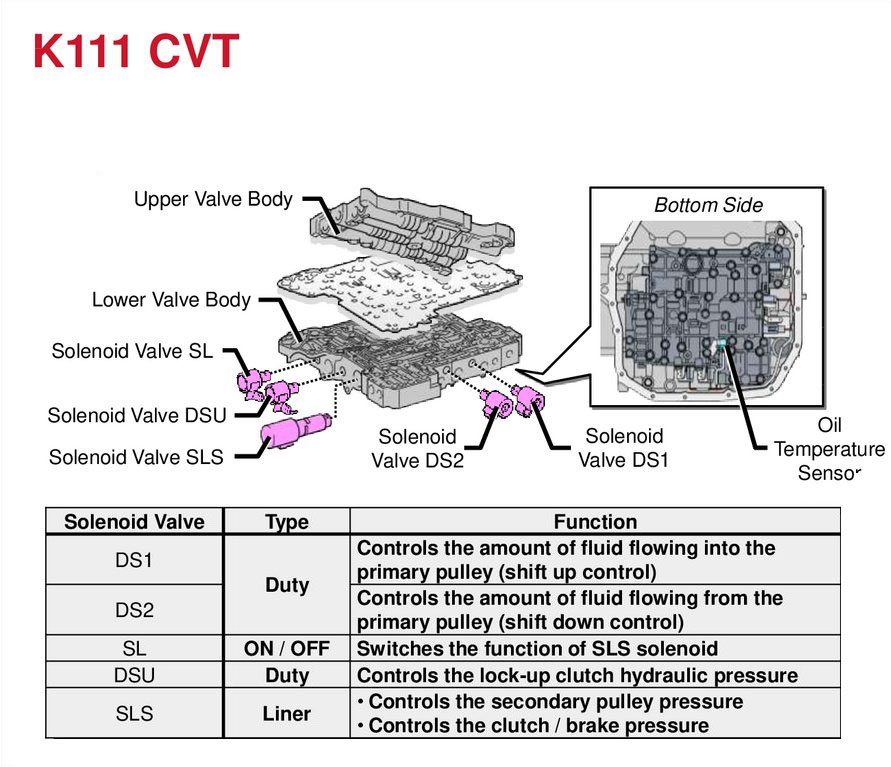 K111 CVT

Upper Valve Body

Lower Valve Body

Solenoid Valve SL

Solenoid Valve DSU

Solenoid Valve SLS

Solenoid Valve DS2

Solenoid Valve DS1

Bottom Side

Oil Temperature Sensor

| Solenoid Valve | Type | Function |
|---|---|---|
| DS1 | Duty | Controls the amount of fluid flowing into the primary pulley (shift up control) |
| DS2 | Duty | Controls the amount of fluid flowing from the primary pulley (shift down control) |
| SL | ON / OFF | Switches the function of SLS solenoid |
| DSU | Duty | Controls the lock-up clutch hydraulic pressure |
| SLS | Liner | • Controls the secondary pulley pressure • Controls the clutch / brake pressure |