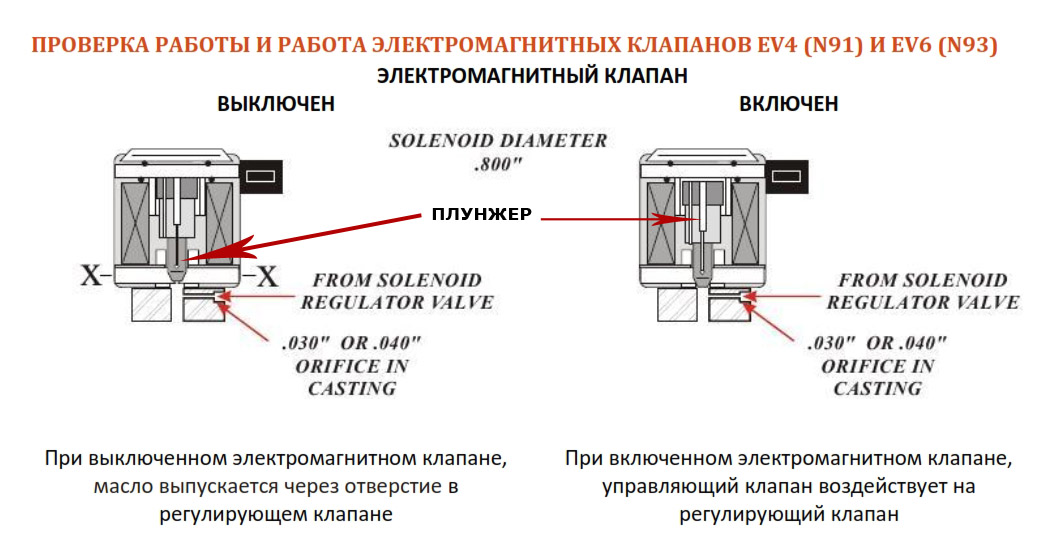 ПРОВЕРКА РАБОТЫ И РАБОТА ЭЛЕКТРОМАГНИТНЫХ КЛАПАНОВ EV4 (N91) И EV6 (N93)

ЭЛЕКТРОМАГНИТНЫЙ КЛАПАН

ВЫКЛЮЧЕН

ВКЛЮЧЕН

SOLENOID DIAMETER .800"

ПЛУНЖЕР

X– –X

FROM SOLENOID REGULATOR VALVE

.030" OR .040" ORIFICE IN CASTING

FROM SOLENOID REGULATOR VALVE

.030" OR .040" ORIFICE IN CASTING

При выключенном электромагнитном клапане, масло выпускается через отверстие в регулирующем клапане

При включенном электромагнитном клапане, управляющий клапан воздействует на регулирующий клапан