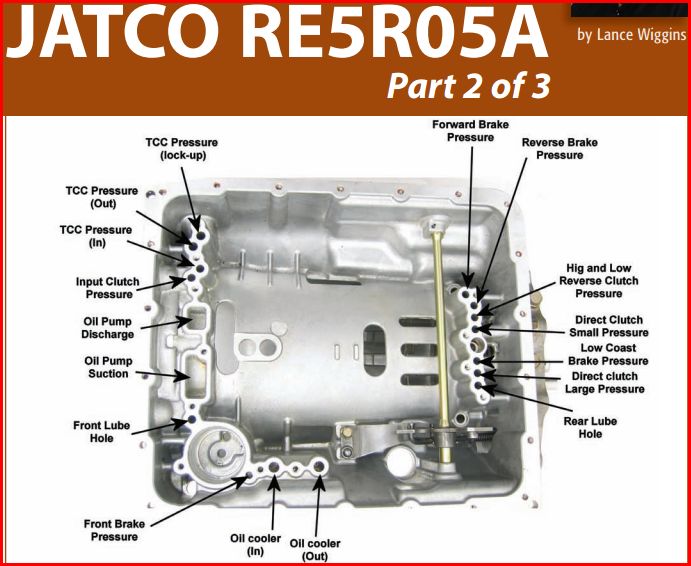 JATCO RE5R05A

by Lance Wiggins

Part 2 of 3

TCC Pressure (lock-up)

TCC Pressure (Out)

TCC Pressure (In)

Input Clutch Pressure

Oil Pump Discharge

Oil Pump Suction

Front Lube Hole

Front Brake Pressure

Oil cooler (In)

Oil cooler (Out)

Forward Brake Pressure

Reverse Brake Pressure

Hig and Low Reverse Clutch Pressure

Direct Clutch Small Pressure

Low Coast Brake Pressure

Direct clutch Large Pressure

Rear Lube Hole